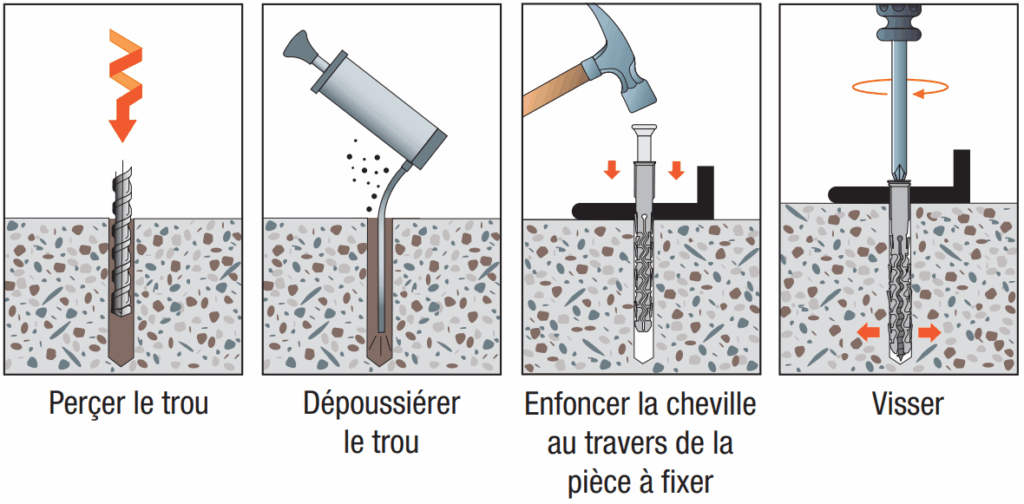 Perçer le trou

Dépoussiérer le trou

Enfoncer la cheville au travers de la pièce à fixer

Visser